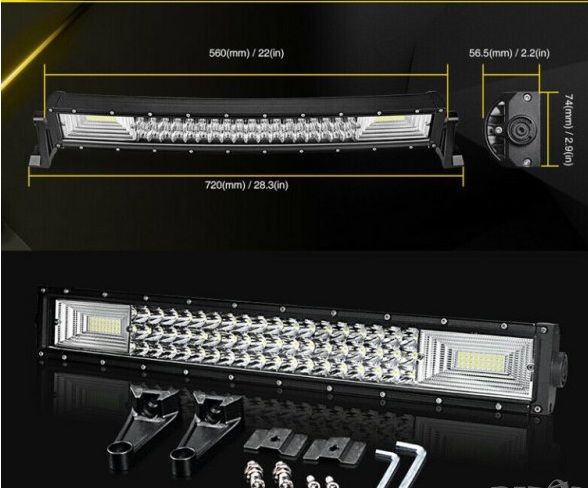 560(mm) / 22(in)

56.5(mm) / 2.2(in)

74(mm) / 2.9(in)

720(mm) / 28.3(in)