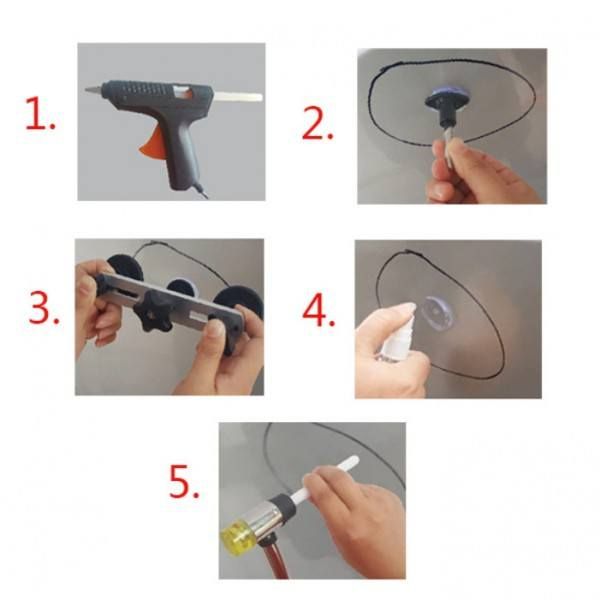 1.

2.

3.

4.

5.