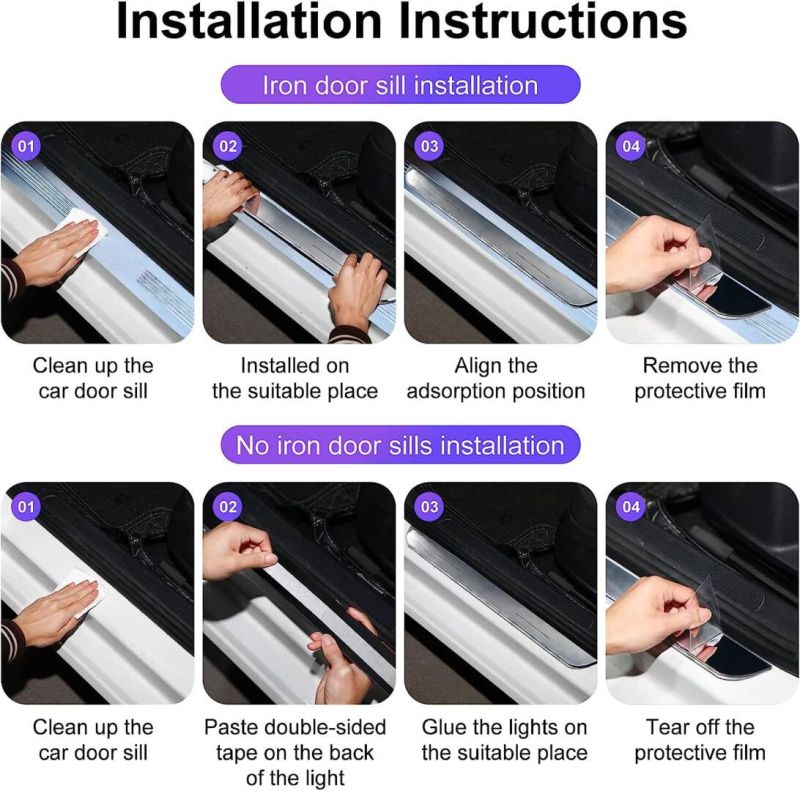 Installation Instructions

Iron door sill installation

01

Clean up the car door sill

02

Installed on the suitable place

03

Align the adsorption position

04

Remove the protective film

No iron door sills installation

01

Clean up the car door sill

02

Paste double-sided tape on the back of the light

03

Glue the lights on the suitable place

04

Tear off the protective film